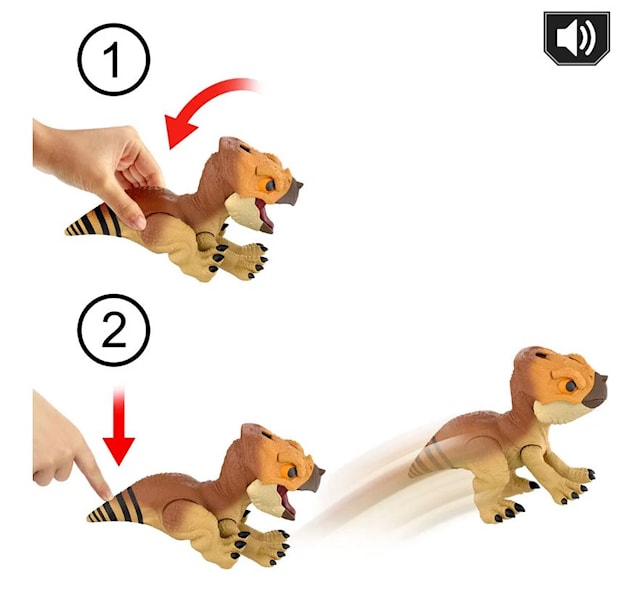 1

2