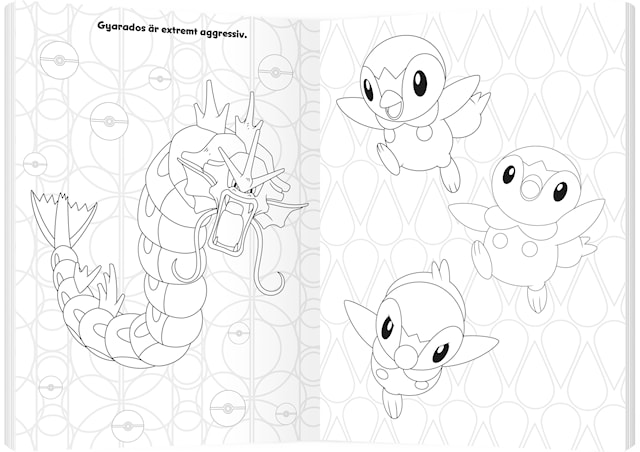 Gyarados är extremt aggressiv.